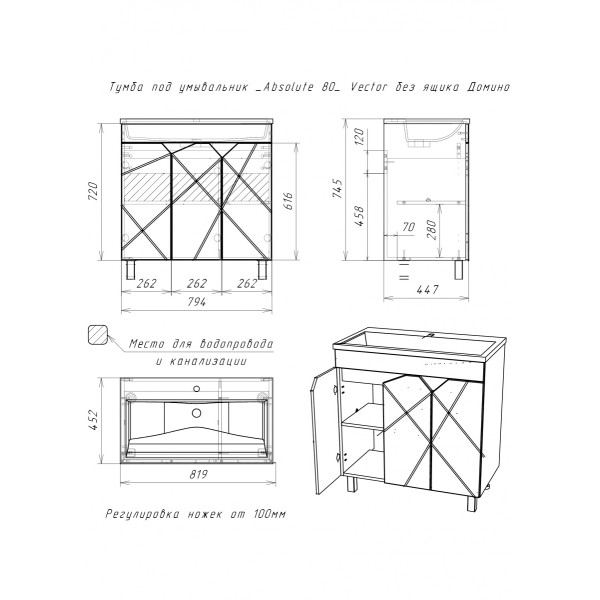 Тумба под умывальник _Absolute 80_ Vector без ящика Домино

720
616
262
262
262
794

745
120
458
70
280
447

Место для водопровода и канализации

452
819

Регулировка ножек от 100мм