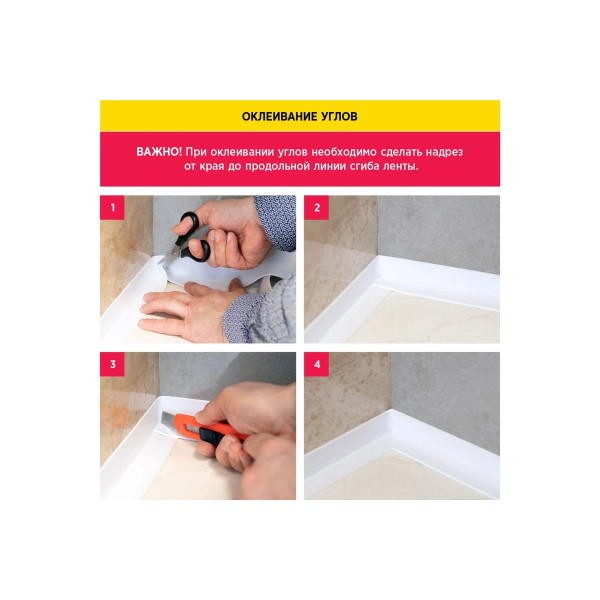 ОКЛЕИВАНИЕ УГЛОВ

ВАЖНО! При оклеивании углов необходимо сделать надрез от края до продольной линии сгиба ленты.

1

2

3

4