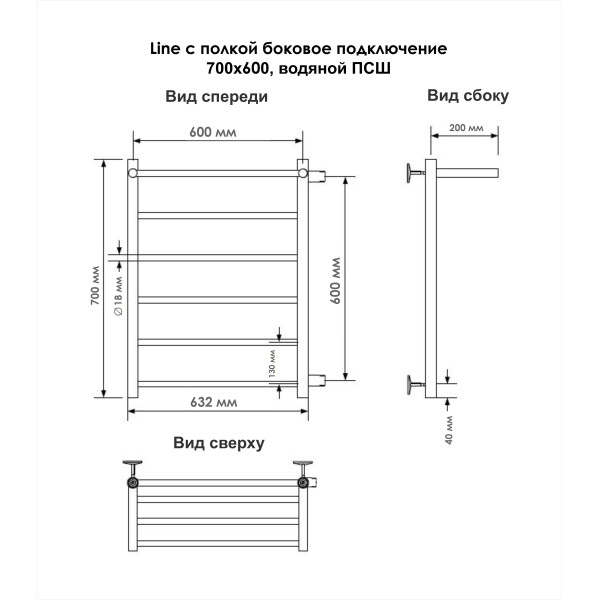 Line с полкой боковое подключение 700x600, водяной ПСШ

Вид спереди

Вид сбоку

600 мм

200 мм

700 мм

∅18 мм

600 мм

130 мм

632 мм

40 мм

Вид сверху