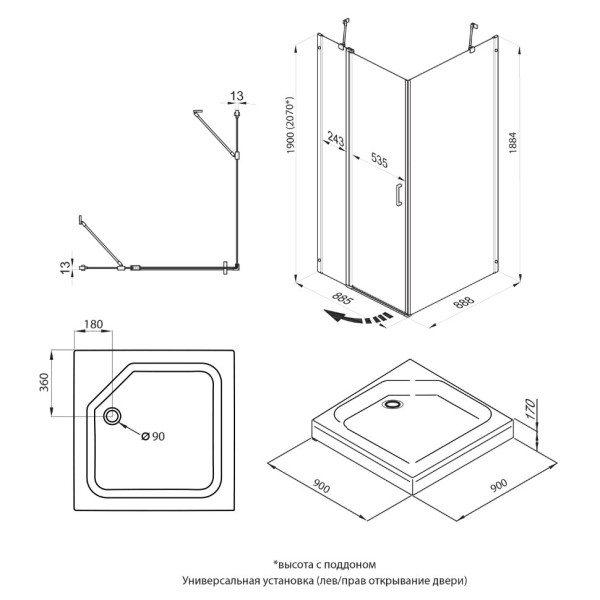 13

13

1900 (2070*)

243

535

1884

885

888

180

360

Ø 90

170

900

900

*высота с поддоном
Универсальная установка (лев/прав открывание двери)