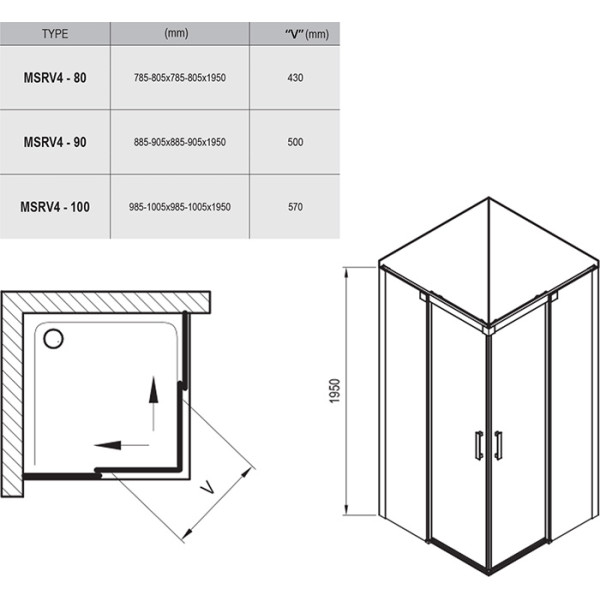 | TYPE | (mm) | "V" (mm) |
|---|---|---|
| MSRV4 - 80 | 785-805x785-805x1950 | 430 |
| MSRV4 - 90 | 885-905x885-905x1950 | 500 |
| MSRV4 - 100 | 985-1005x985-1005x1950 | 570 |

V

1950