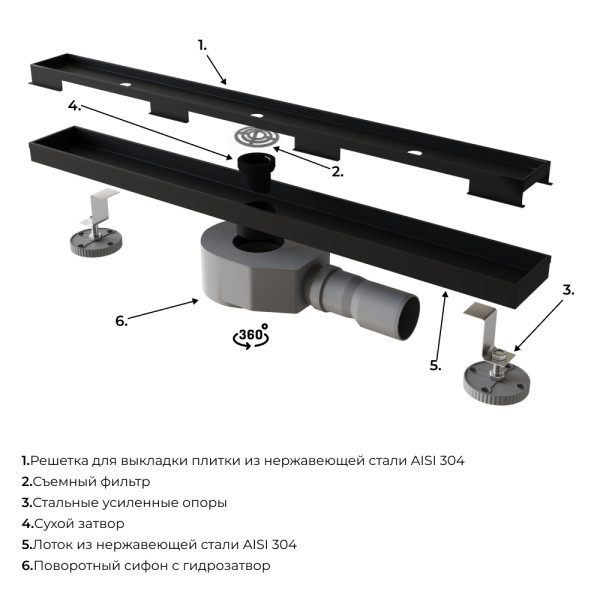 1.

4.

2.

3.

6.

360°

5.

1.Решетка для выкладки плитки из нержавеющей стали AISI 304
2.Съемный фильтр
3.Стальные усиленные опоры
4.Сухой затвор
5.Лоток из нержавеющей стали AISI 304
6.Поворотный сифон с гидрозатвор