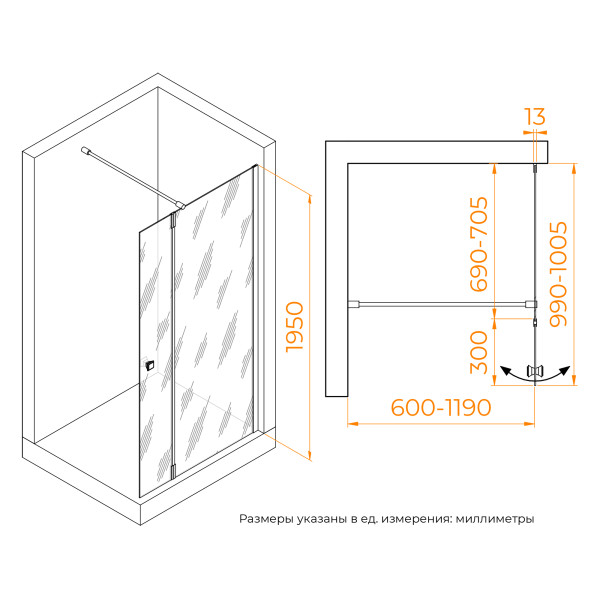 1950

13

690-705

990-1005

300

600-1190

Размеры указаны в ед. измерения: миллиметры