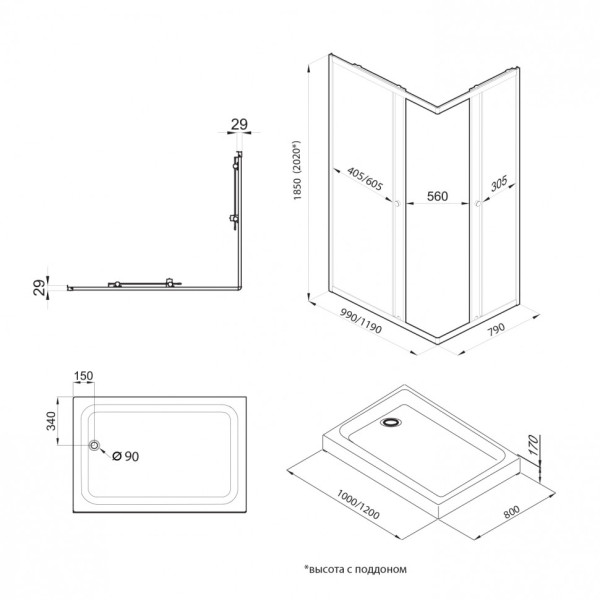 29

29

1850 (2020*)

405/605

560

305

990/1190

790

150

340

Ø 90

170

1000/1200

800

*высота с поддоном