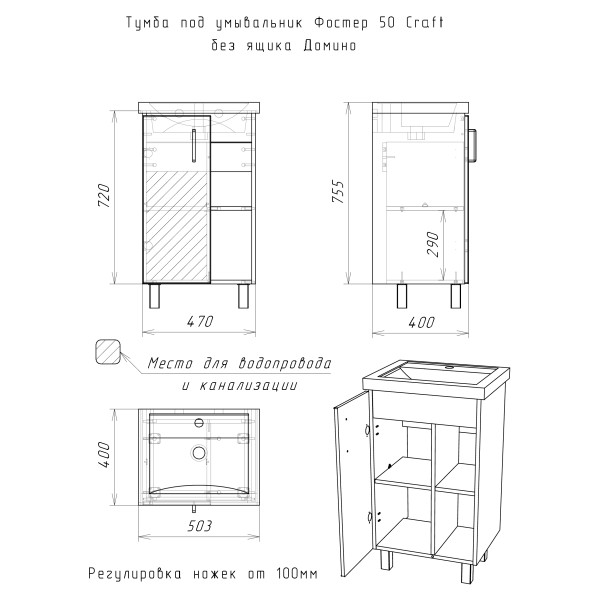 Тумба под умывальник Фостер 50 Craft
без ящика Домино

720

470

755

290

400

Место для водопровода
и канализации

400

503

Регулировка ножек от 100мм