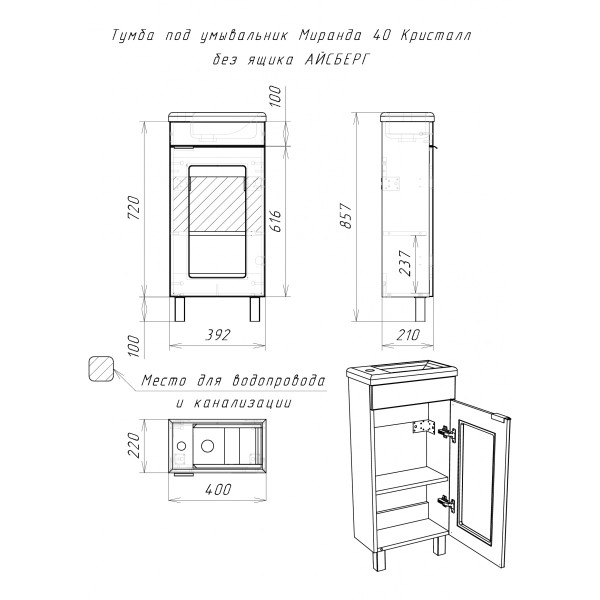 Тумба под умывальник Миранда 40 Кристалл
без ящика АЙСБЕРГ

100
720
616
857
237
100
392
210

Место для водопровода
и канализации

220
400