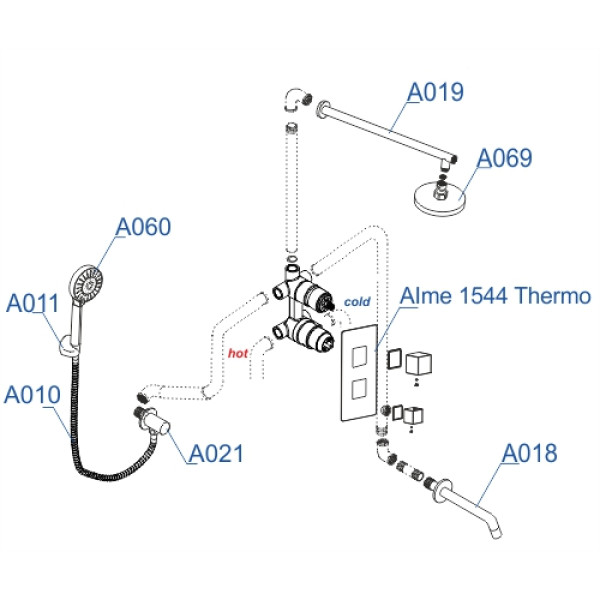 A019

A069

A060

A011

cold

Alme 1544 Thermo

hot

A010

A021

A018