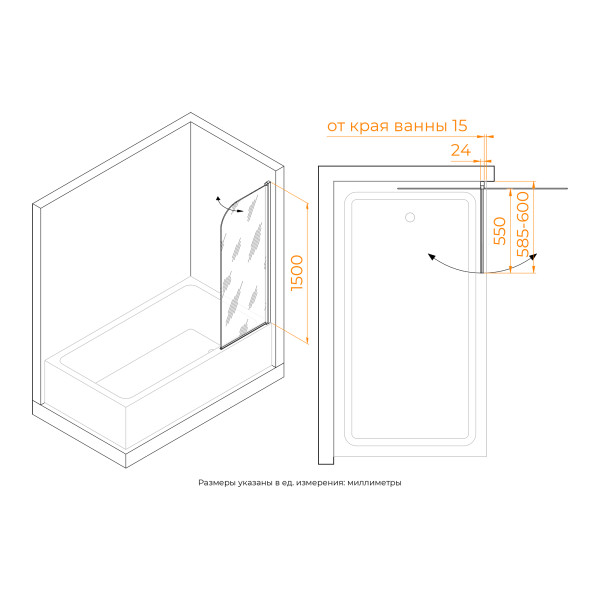 1500

от края ванны 15

24

550

585-600

Размеры указаны в ед. измерения: миллиметры