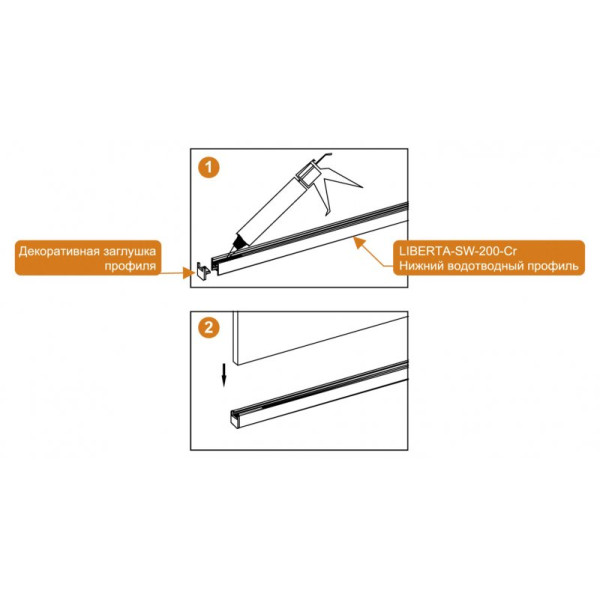 1

Декоративная заглушка профиля

LIBERTA-SW-200-Cr
Нижний водотводный профиль

2