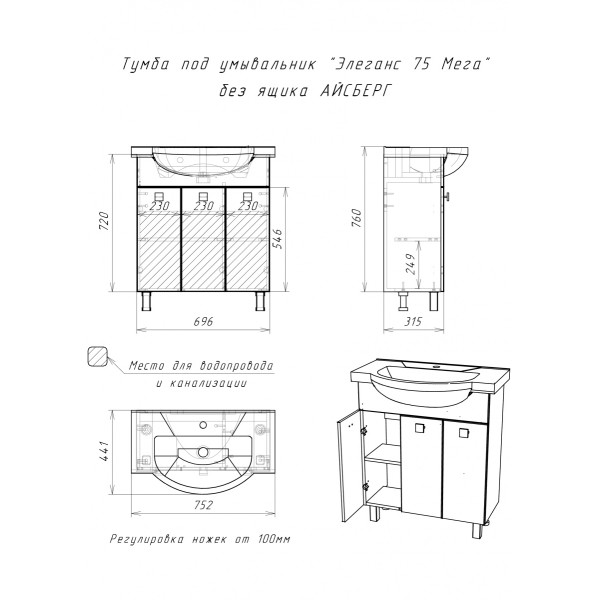 Тумба под умывальник "Элеганс 75 Мега"
без ящика АЙСБЕРГ

720
230 230 230
546
696

760
249
315

Место для водопровода и канализации

441
752

Регулировка ножек от 100мм