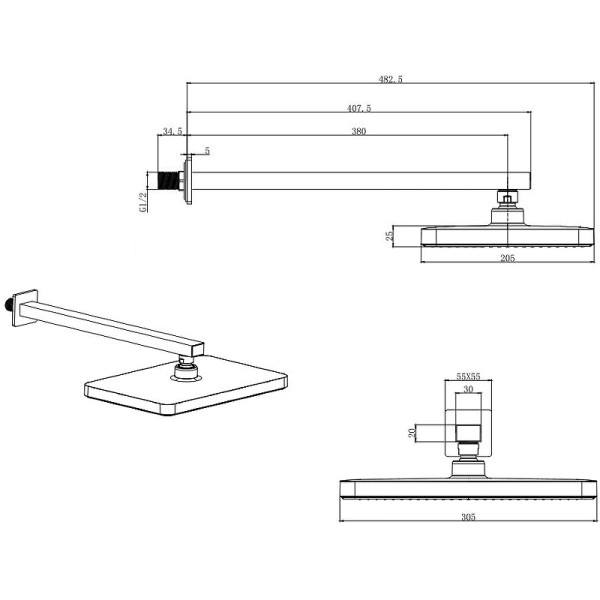 482.5
407.5
34.5
380
5
G1/2
25
205
55X55
30
20
305