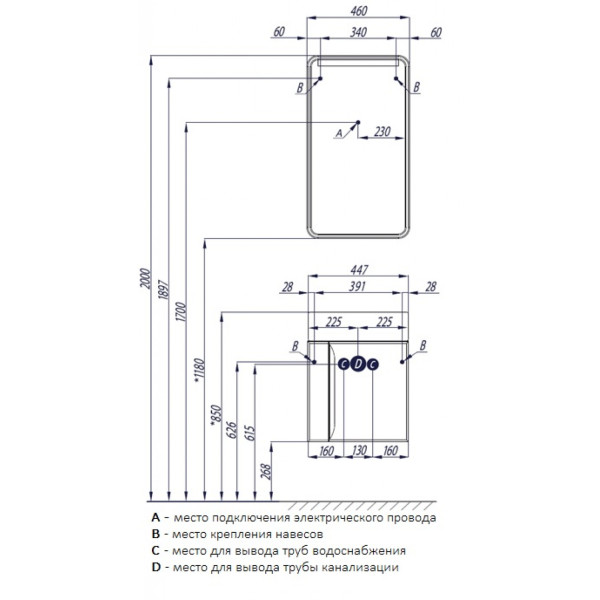 460
60
340
60
B
B
A
230
2000
1897
1700
*1180
447
28
391
28
225
225
B
B
C
D
C
*850
626
615
268
160
130
160

A - место подключения электрического провода
B - место крепления навесов
C - место для вывода труб водоснабжения
D - место для вывода трубы канализации