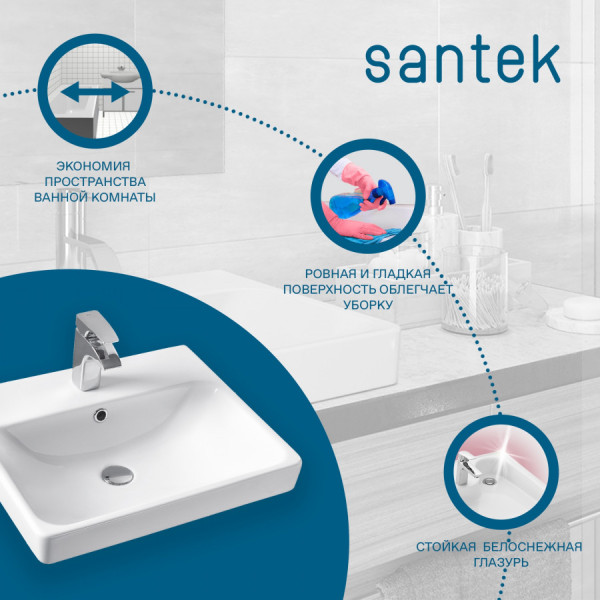 santek

ЭКОНОМИЯ ПРОСТРАНСТВА ВАННОЙ КОМНАТЫ

РОВНАЯ И ГЛАДКАЯ ПОВЕРХНОСТЬ ОБЛЕГЧАЕТ УБОРКУ

СТОЙКАЯ БЕЛОСНЕЖНАЯ ГЛАЗУРЬ