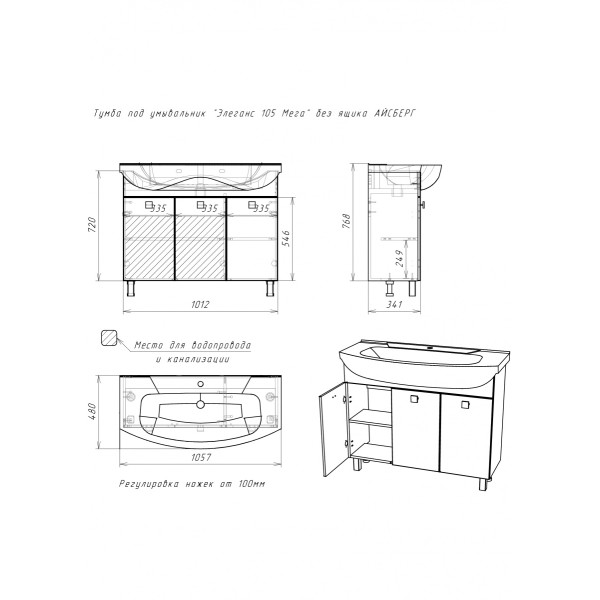 Тумба под умывальник "Элеганс 105 Мега" без ящика АЙСБЕРГ

720

335

335

335

546

1012

768

249

341

Место для водопровода и канализации

480

1057

Регулировка ножек от 100мм