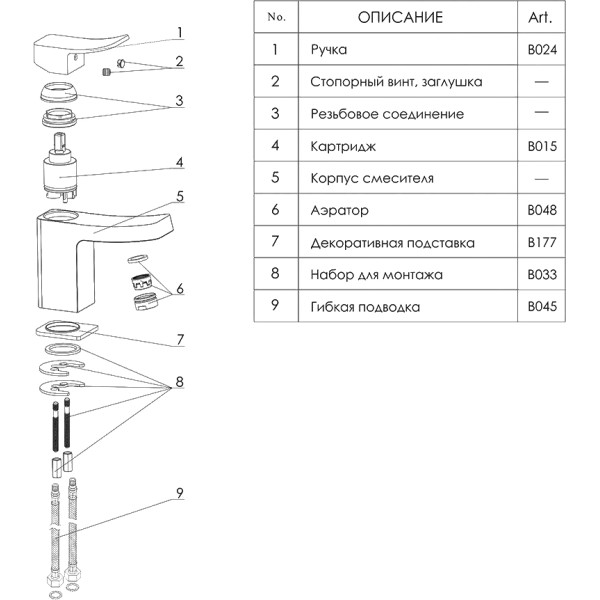 1
2
3
4
5
6
7
8
9

| No. | ОПИСАНИЕ | Art. |
|---|---|---|
| 1 | Ручка | B024 |
| 2 | Стопорный винт, заглушка | — |
| 3 | Резьбовое соединение | — |
| 4 | Картридж | B015 |
| 5 | Корпус смесителя | — |
| 6 | Аэратор | B048 |
| 7 | Декоративная подставка | B177 |
| 8 | Набор для монтажа | B033 |
| 9 | Гибкая подводка | B045 |