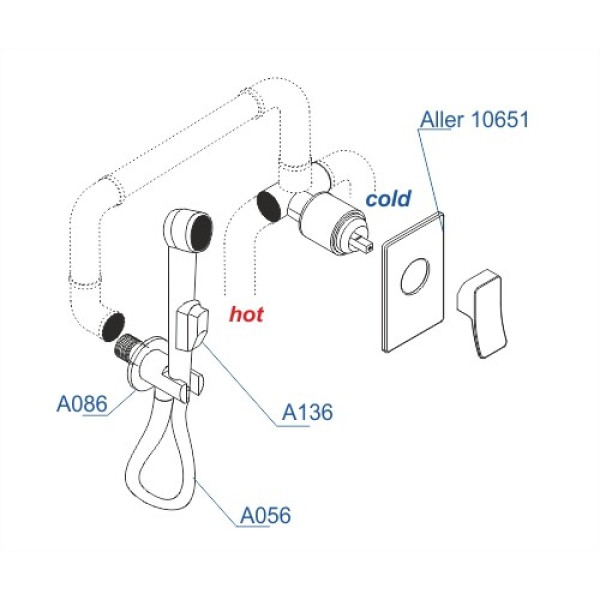 Aller 10651

cold

hot

A086

A136

A056