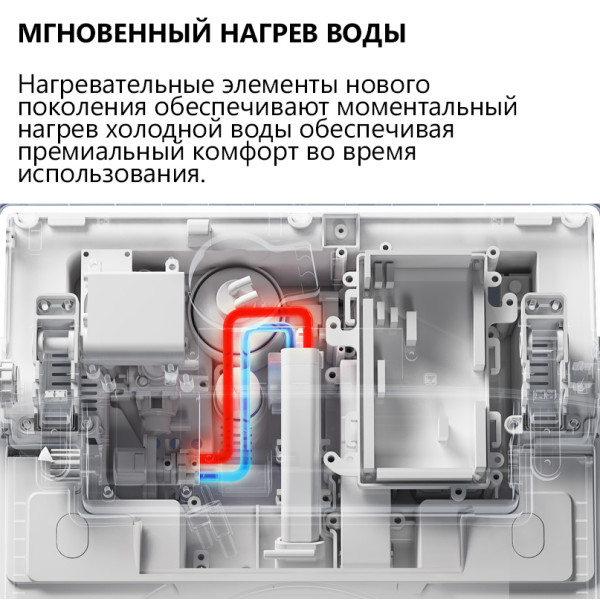 МГНОВЕННЫЙ НАГРЕВ ВОДЫ

Нагревательные элементы нового поколения обеспечивают моментальный нагрев холодной воды обеспечивая премиальный комфорт во время использования.