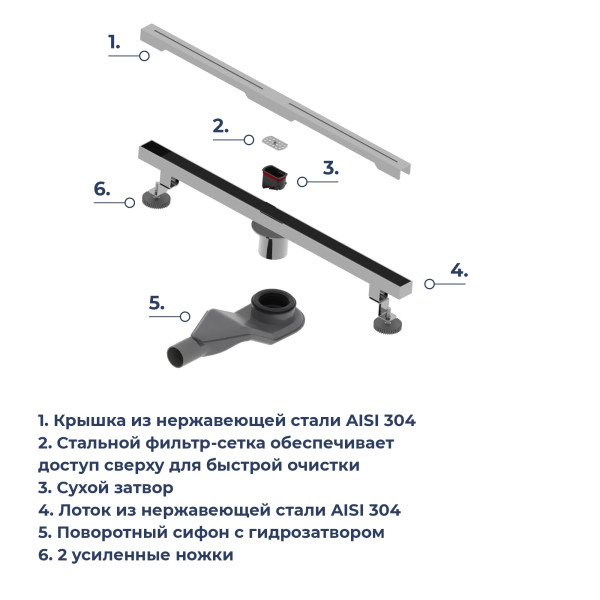 1.

2.

3.

6.

4.

5.

1. Крышка из нержавеющей стали AISI 304
2. Стальной фильтр-сетка обеспечивает доступ сверху для быстрой очистки
3. Сухой затвор
4. Лоток из нержавеющей стали AISI 304
5. Поворотный сифон с гидрозатвором
6. 2 усиленные ножки