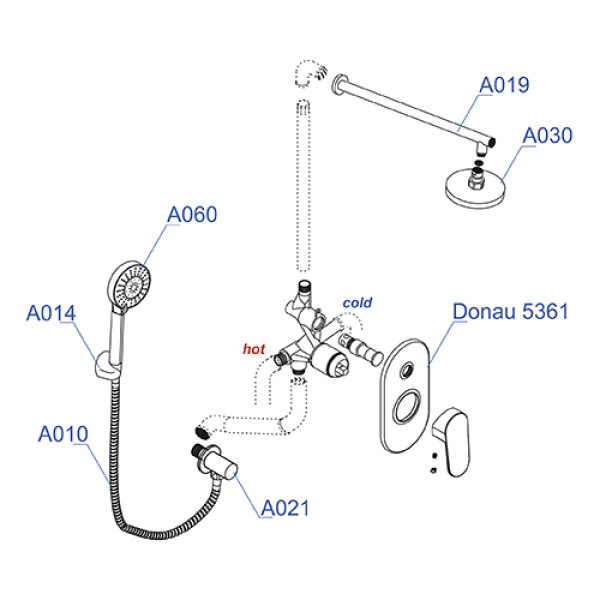 A019
A030
A060
A014
cold
Donau 5361
hot
A010
A021