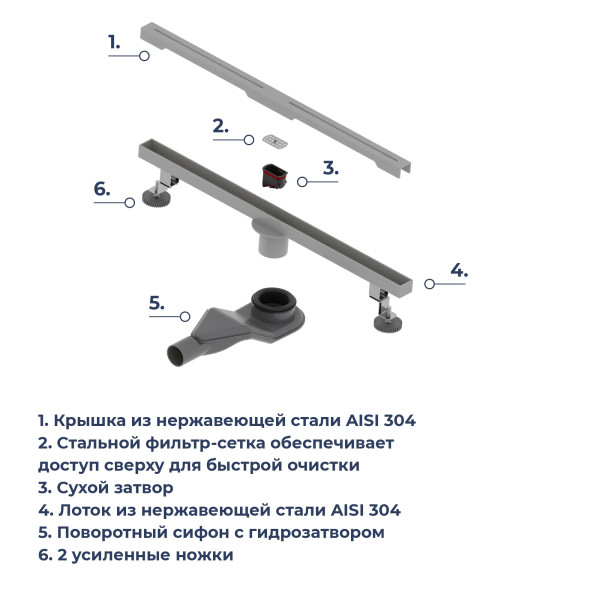 1.

2.

3.

6.

4.

5.

1. Крышка из нержавеющей стали AISI 304
2. Стальной фильтр-сетка обеспечивает доступ сверху для быстрой очистки
3. Сухой затвор
4. Лоток из нержавеющей стали AISI 304
5. Поворотный сифон с гидрозатвором
6. 2 усиленные ножки