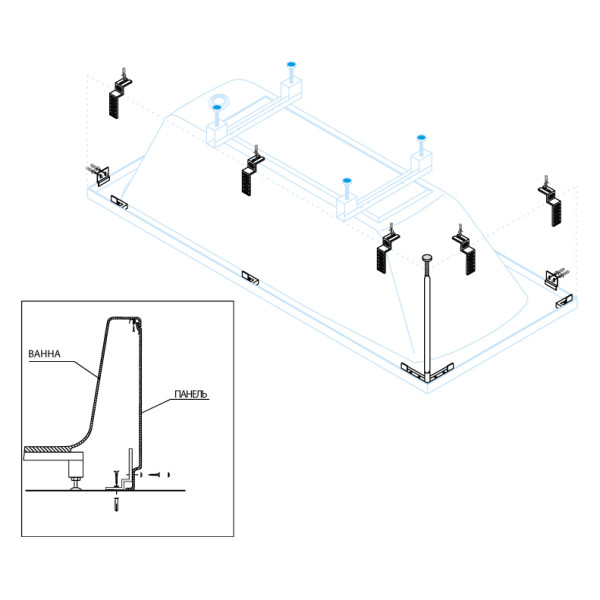 ВАННА

ПАНЕЛЬ