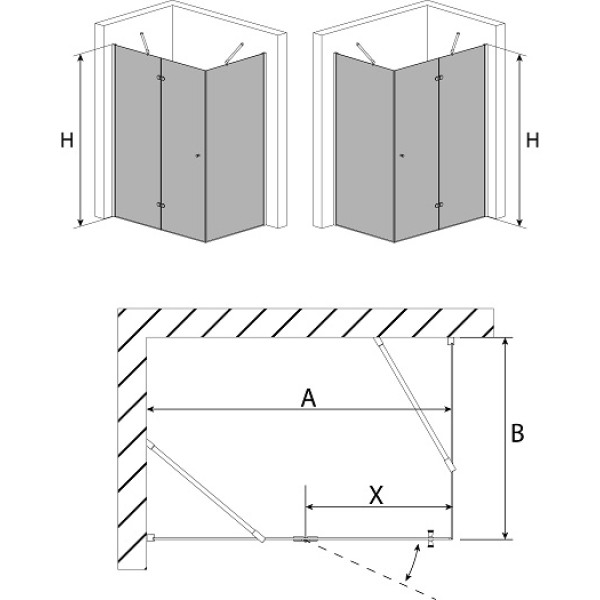 H

H

A

B

X