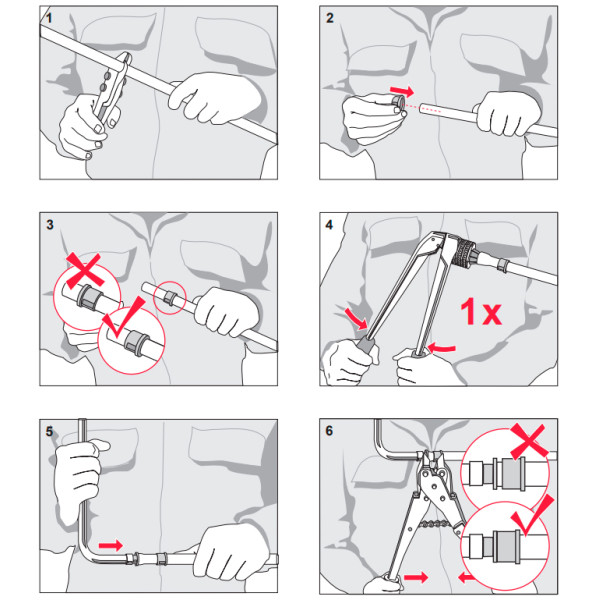 1

2

3

4

1x

5

6