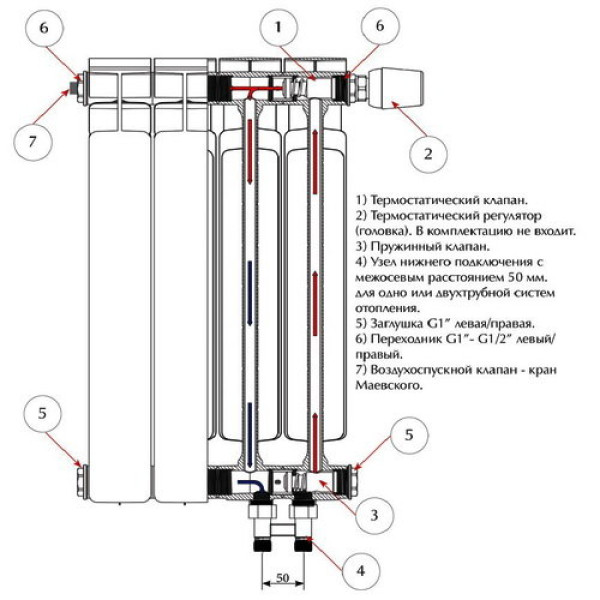 6

1

6

7

2

1) Термостатический клапан.
2) Термостатический регулятор (головка). В комплектацию не входит.
3) Пружинный клапан.
4) Узел нижнего подключения с межосевым расстоянием 50 мм. для одно или двухтрубной систем отопления.
5) Заглушка G1″ левая/правая.
6) Переходник G1″- G1/2″ левый/правый.
7) Воздухоспускной клапан - кран Маевского.

5

5

3

4

50