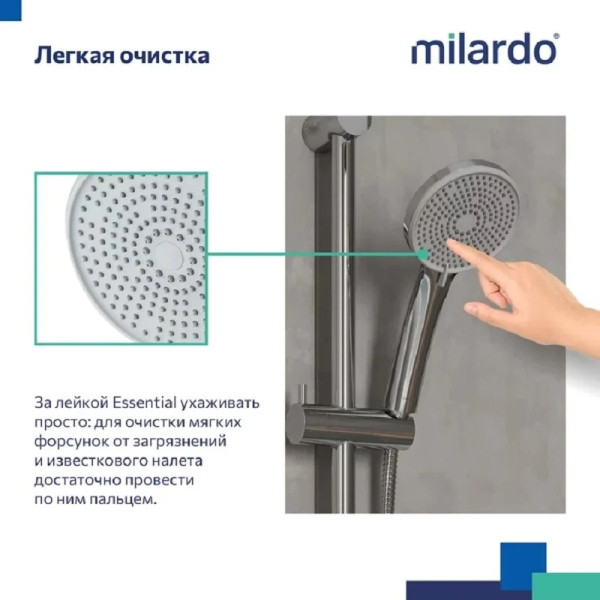 Легкая очистка

milardo®

За лейкой Essential ухаживать просто: для очистки мягких форсунок от загрязнений и известкового налета достаточно провести по ним пальцем.