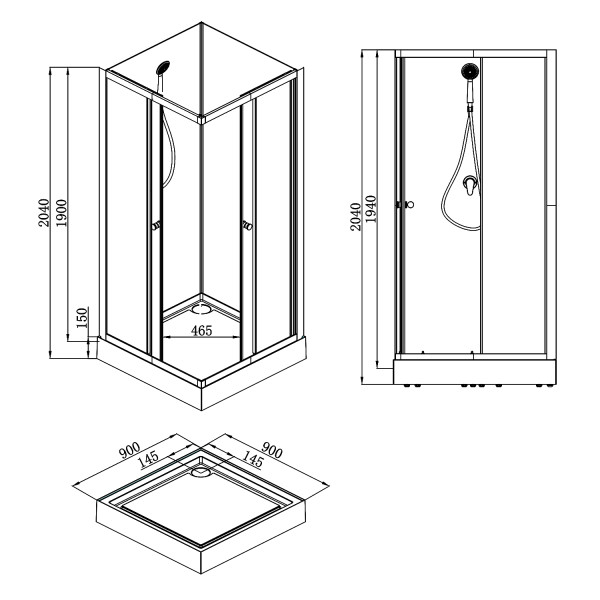 2040
1900
150
465
2040
1940
900
145
145
900