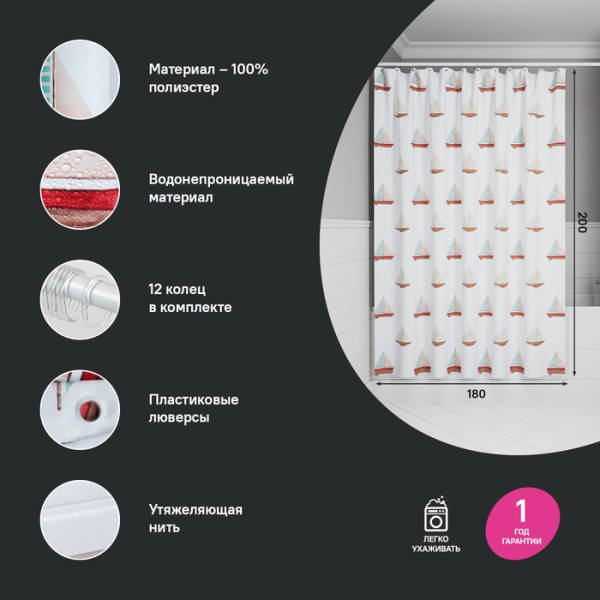 Материал – 100% полиэстер

Водонепроницаемый материал

12 колец в комплекте

Пластиковые люверсы

Утяжеляющая нить

200

180

ЛЕГКО УХАЖИВАТЬ

1 ГОД ГАРАНТИИ