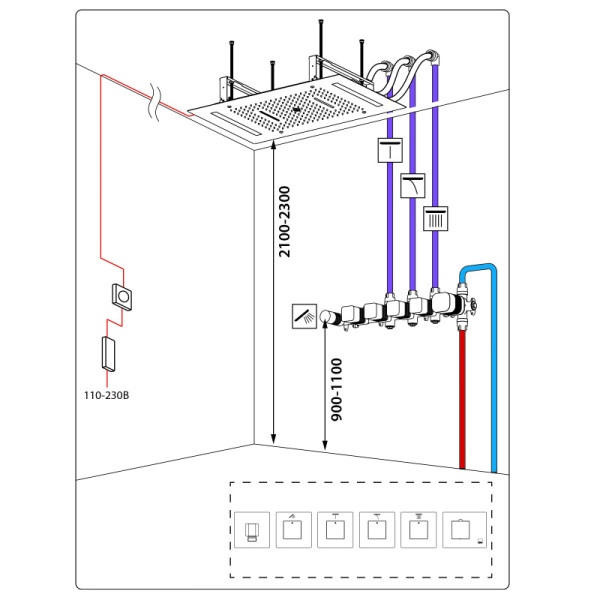 2100-2300

900-1100

110-230B