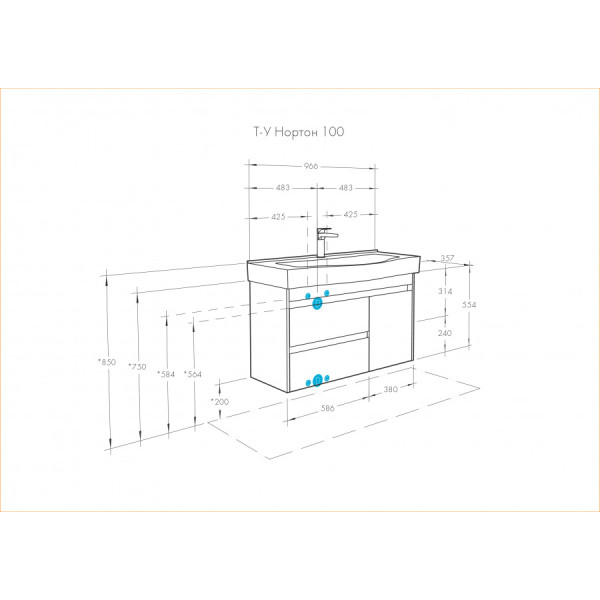 Т-У Нортон 100

966

483

483

425

425

357

314

554

240

*850

*750

*584

*564

*200

380

586