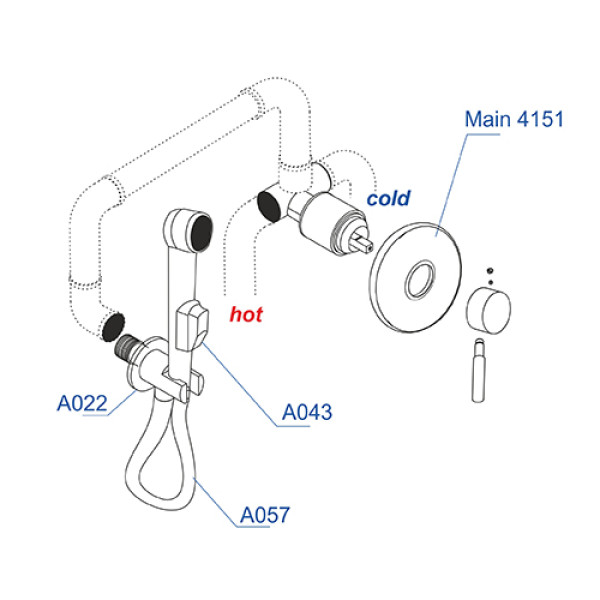 Main 4151

cold

hot

A022

A043

A057