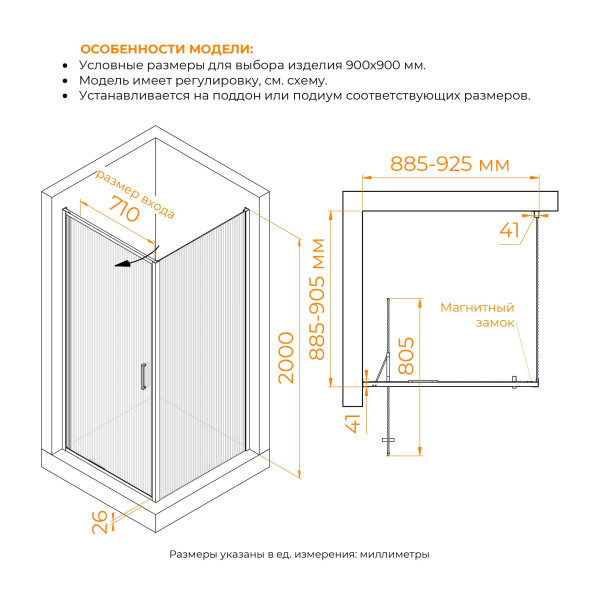 ОСОБЕННОСТИ МОДЕЛИ:
• Условные размеры для выбора изделия 900х900 мм.
• Модель имеет регулировку, см. схему.
• Устанавливается на поддон или подиум соответствующих размеров.

размер входа
710
2000
26

885-925 мм
41
885-905 мм
Магнитный замок
805
41

Размеры указаны в ед. измерения: миллиметры