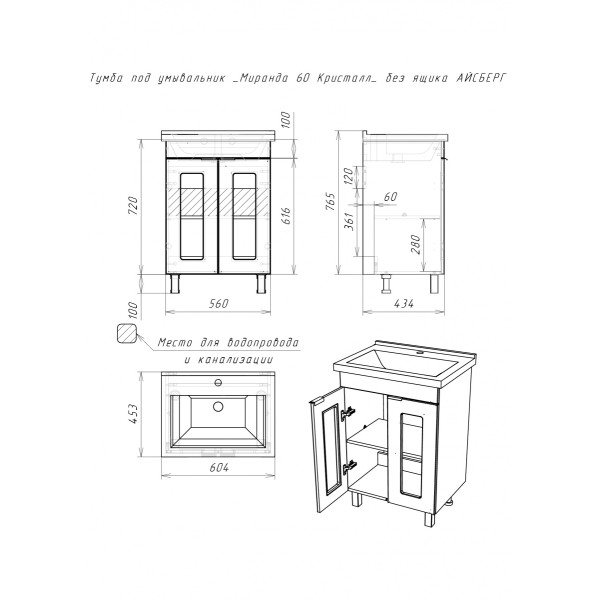 Тумба под умывальник _Миранда 60 Кристалл_ без ящика АЙСБЕРГ

100
720
616
100
560
765
120
60
361
280
434

Место для водопровода и канализации

453
604