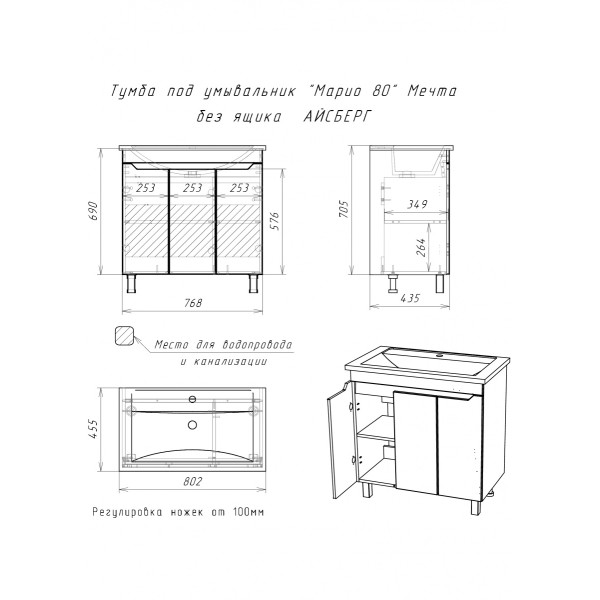 Тумба под умывальник "Марио 80" Мечта
без ящика АЙСБЕРГ

690
253
253
253
576
768

705
349
264
435

Место для водопровода и канализации

455
802

Регулировка ножек от 100мм