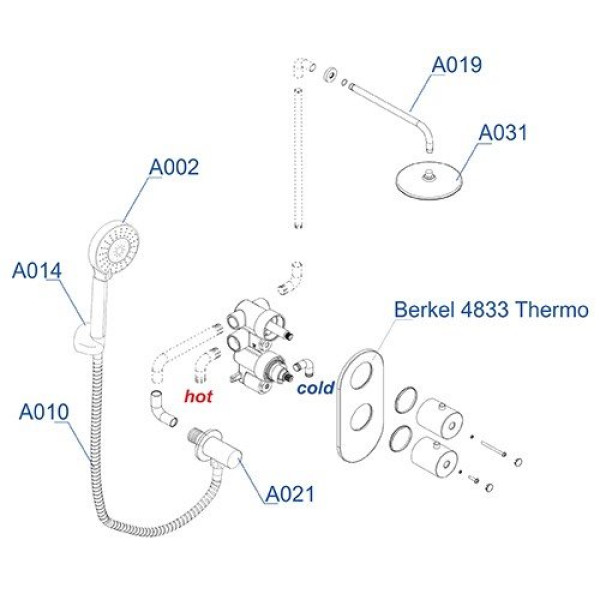 A019

A031

A002

A014

Berkel 4833 Thermo

hot

cold

A010

A021