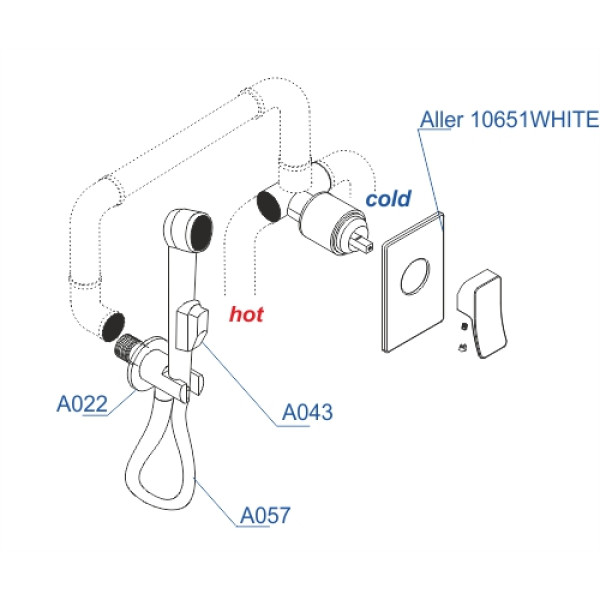 Aller 10651WHITE

cold

hot

A022

A043

A057