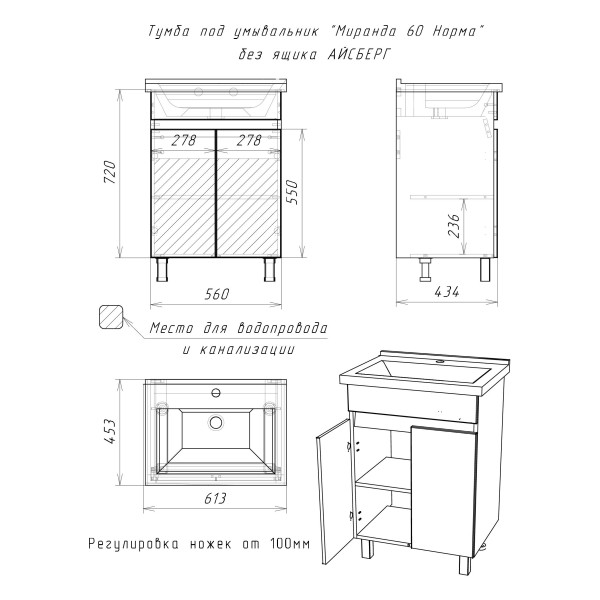 Тумба под умывальник "Миранда 60 Норма"
без ящика АЙСБЕРГ

720
278
278
550
560

236
434

Место для водопровода
и канализации

453
613

Регулировка ножек от 100мм