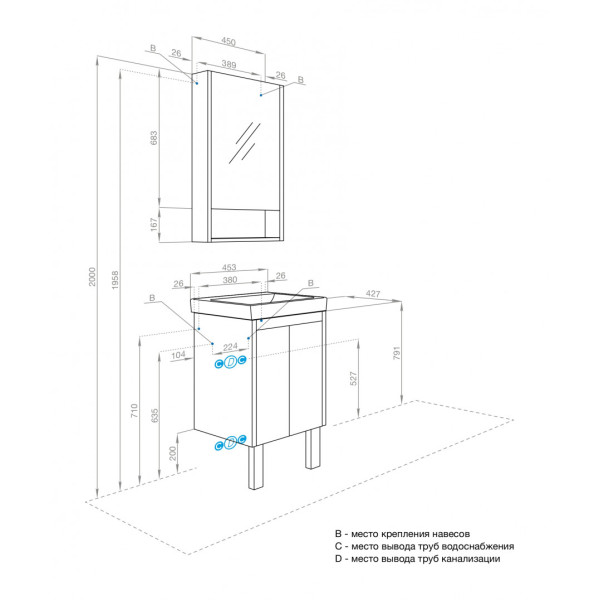 450
B
26
389
26
B
683
167
2000
1958
453
26
380
26
B
B
427
224
104
C D C
791
527
710
635
200
C D C

B - место крепления навесов
C - место вывода труб водоснабжения
D - место вывода труб канализации