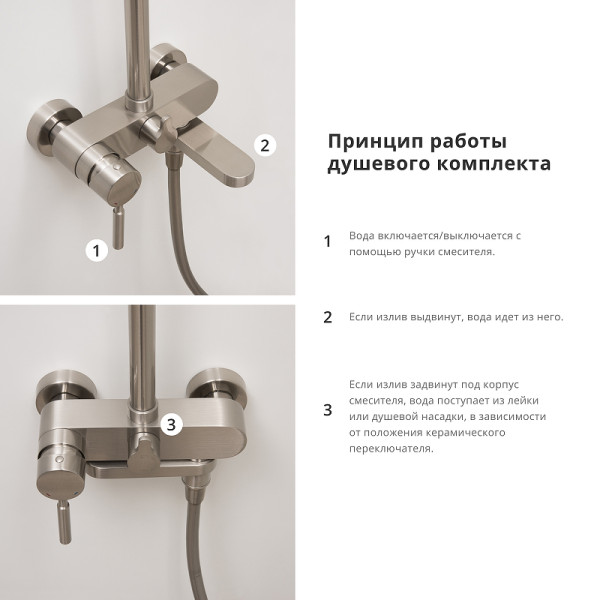 2

1

3

Принцип работы душевого комплекта

1 Вода включается/выключается с помощью ручки смесителя.

2 Если излив выдвинут, вода идет из него.

3 Если излив задвинут под корпус смесителя, вода поступает из лейки или душевой насадки, в зависимости от положения керамического переключателя.