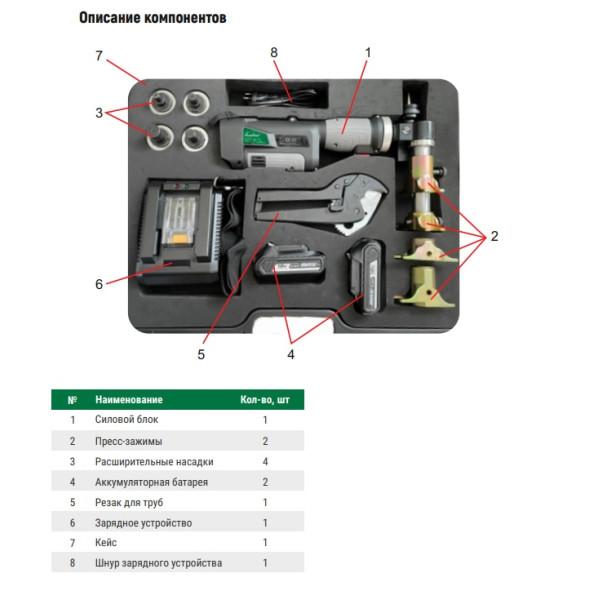 Описание компонентов

7
8
1
3
2
6
5
4

| № | Наименование | Кол-во, шт |
|---|---|---|
| 1 | Силовой блок | 1 |
| 2 | Пресс-зажимы | 2 |
| 3 | Расширительные насадки | 4 |
| 4 | Аккумуляторная батарея | 2 |
| 5 | Резак для труб | 1 |
| 6 | Зарядное устройство | 1 |
| 7 | Кейс | 1 |
| 8 | Шнур зарядного устройства | 1 |