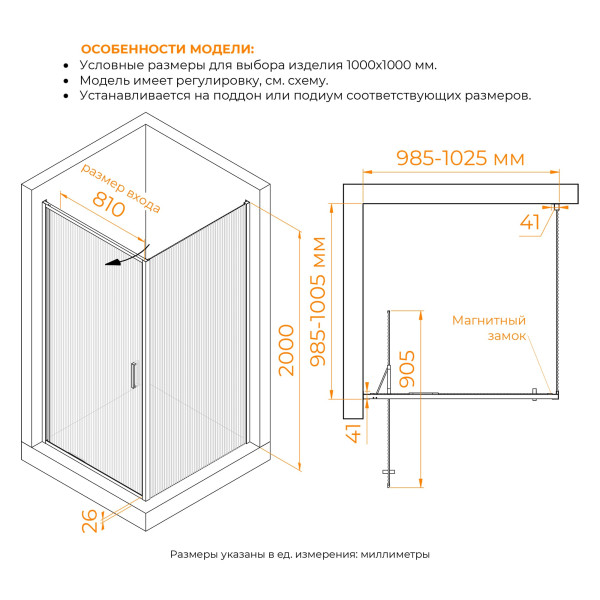 ОСОБЕННОСТИ МОДЕЛИ:
• Условные размеры для выбора изделия 1000х1000 мм.
• Модель имеет регулировку, см. схему.
• Устанавливается на поддон или подиум соответствующих размеров.

размер входа
810

2000

26

985-1025 мм

41

985-1005 мм

Магнитный замок

905

41

Размеры указаны в ед. измерения: миллиметры